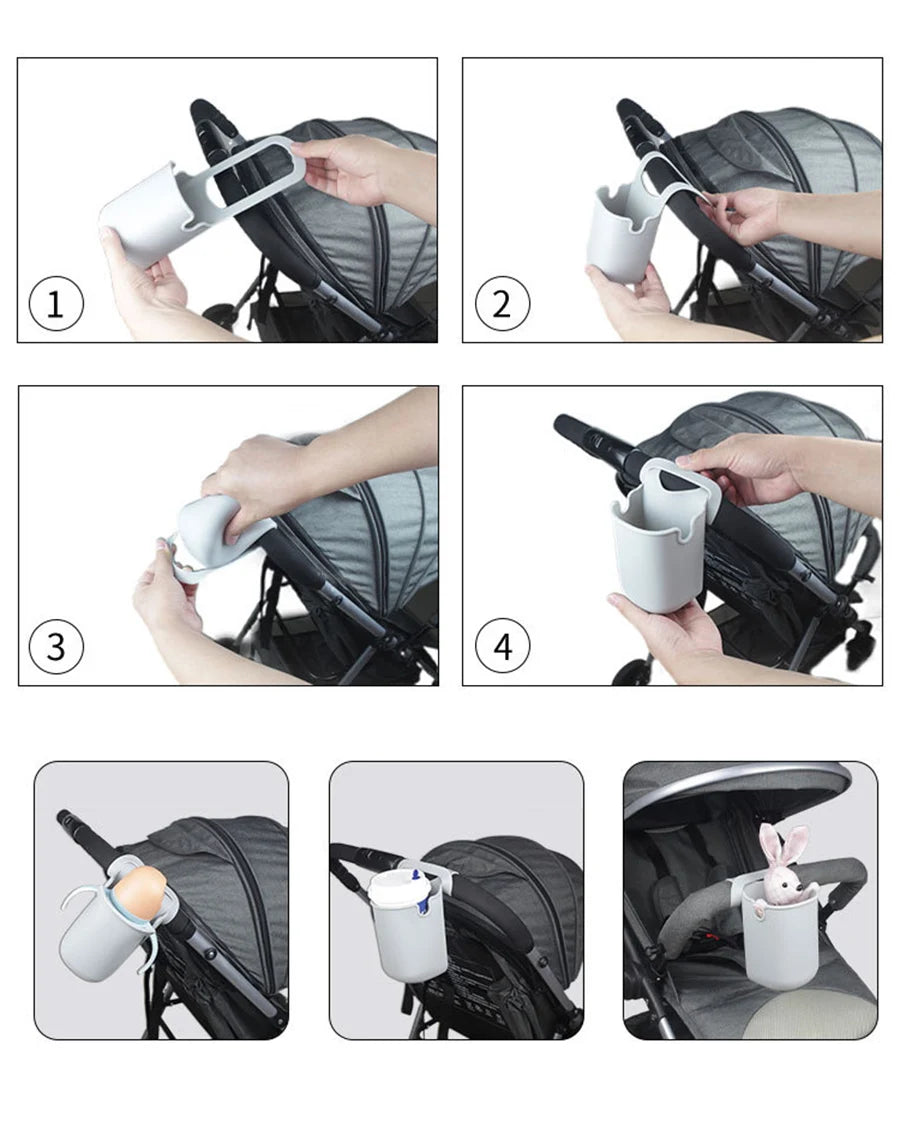 1

2

3

4