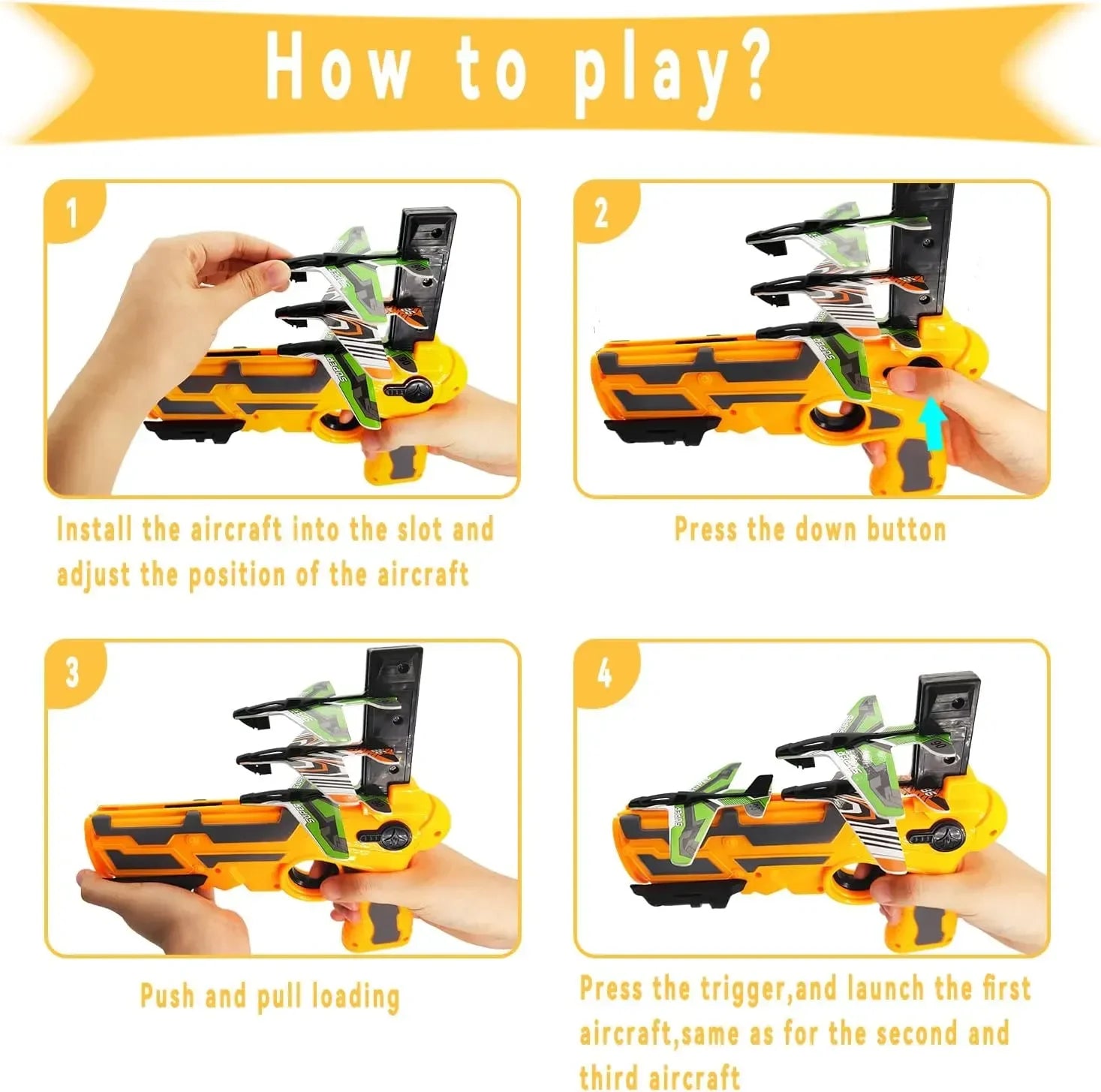 How to play?

1

Install the aircraft into the slot and adjust the position of the aircraft

2

Press the down button

3

Push and pull loading

4

Press the trigger,and launch the first aircraft,same as for the second and third aircraft